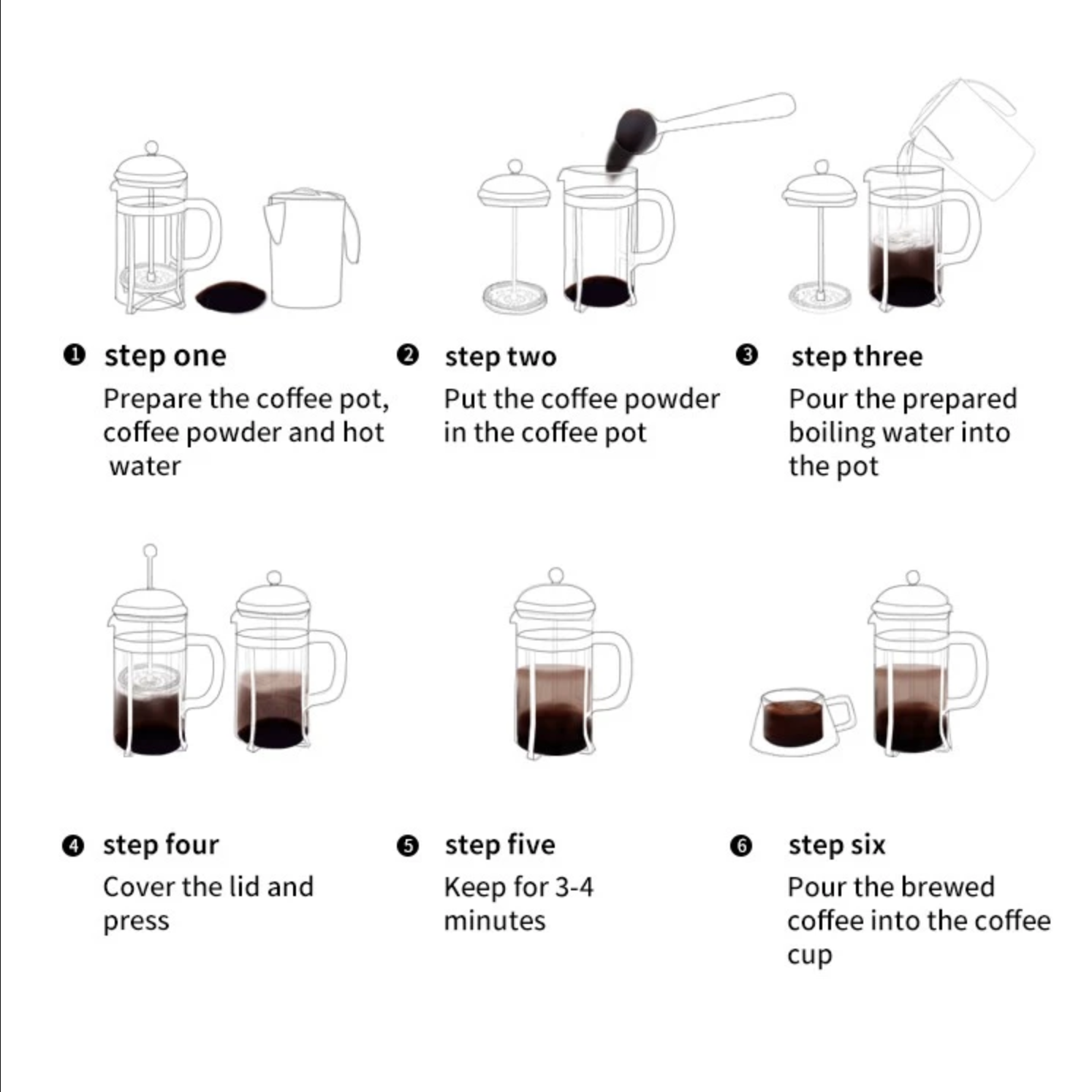 ❶ step one
Prepare the coffee pot, coffee powder and hot water

❷ step two
Put the coffee powder in the coffee pot

❸ step three
Pour the prepared boiling water into the pot

❹ step four
Cover the lid and press

❺ step five
Keep for 3-4 minutes

❻ step six
Pour the brewed coffee into the coffee cup